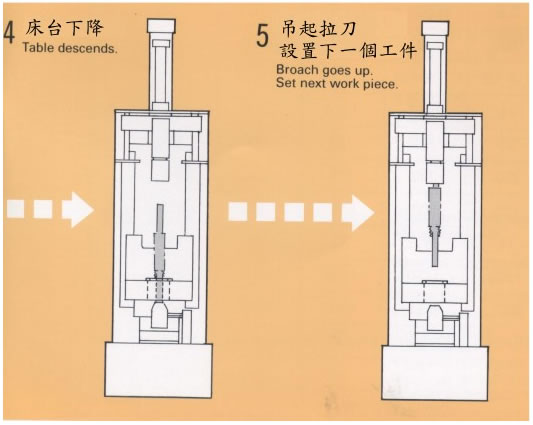 4 床台下降
Table descends.

5 吊起拉刀
設置下一個工件
Broach goes up.
Set next work piece.